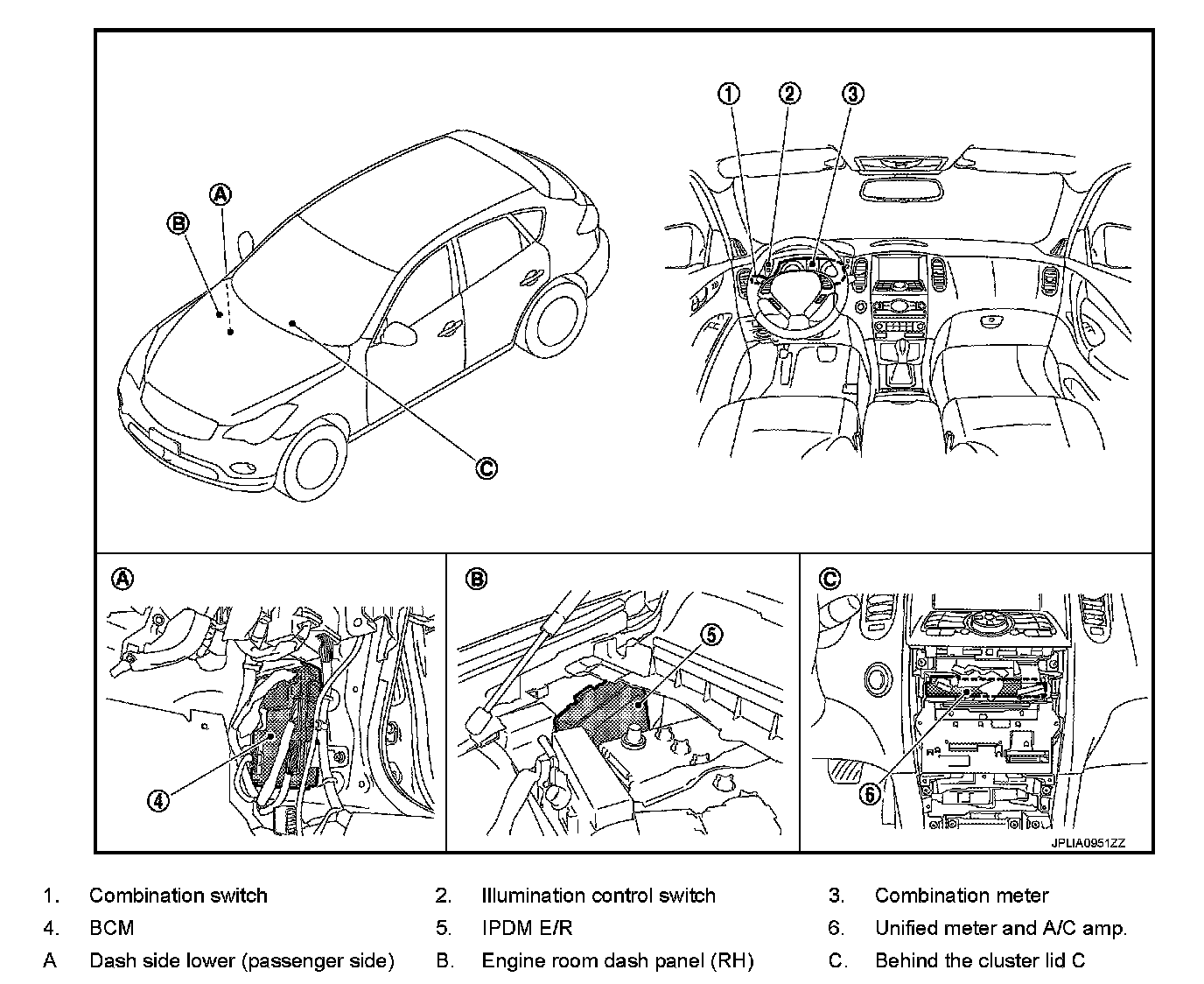 A
B
C
①
②
③
A
④
B
⑤
C
⑥
JPLIA0951ZZ

1. Combination switch
2. Illumination control switch
3. Combination meter
4. BCM
5. IPDM E/R
6. Unified meter and A/C amp.
A Dash side lower (passenger side)
B. Engine room dash panel (RH)
C. Behind the cluster lid C