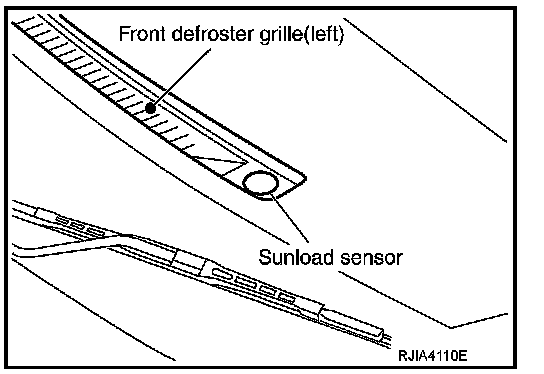 Front defroster grille(left)

Sunload sensor

RJIA4110E