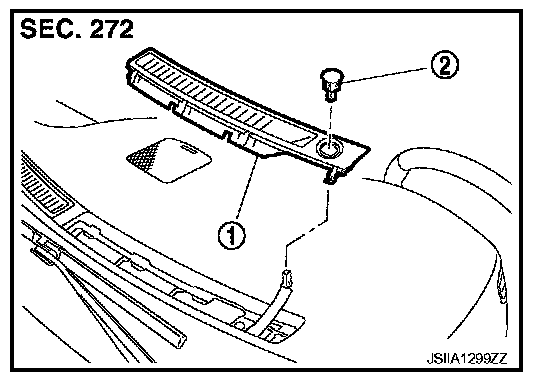 SEC. 272

2

1

JSIIA1299ZZ