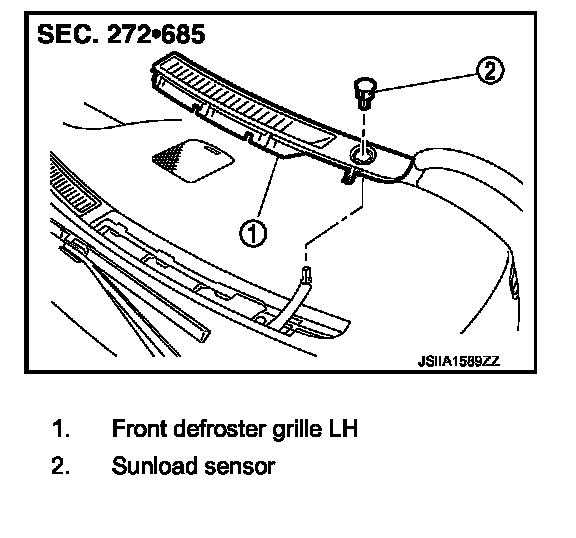 SEC. 272•685

2

1

JSIIA1589ZZ

1. Front defroster grille LH

2. Sunload sensor