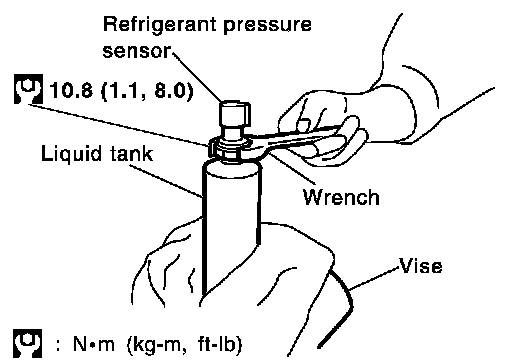 Refrigerant pressure sensor

10.8 (1.1, 8.0)

Liquid tank

Wrench

Vise

: N•m (kg-m, ft-lb)