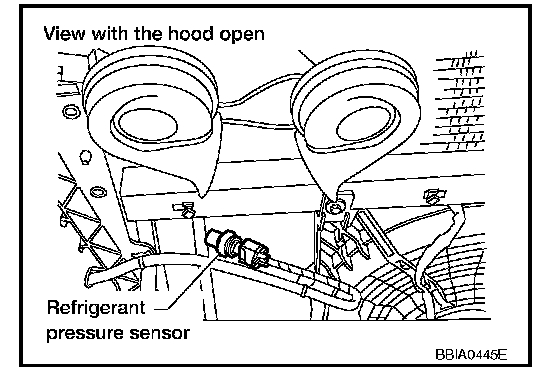 View with the hood open

Refrigerant pressure sensor

BBIA0445E