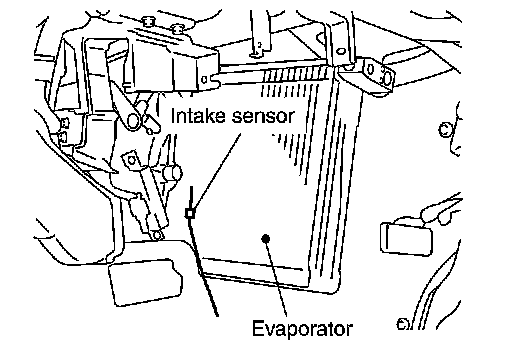 Intake sensor

Evaporator