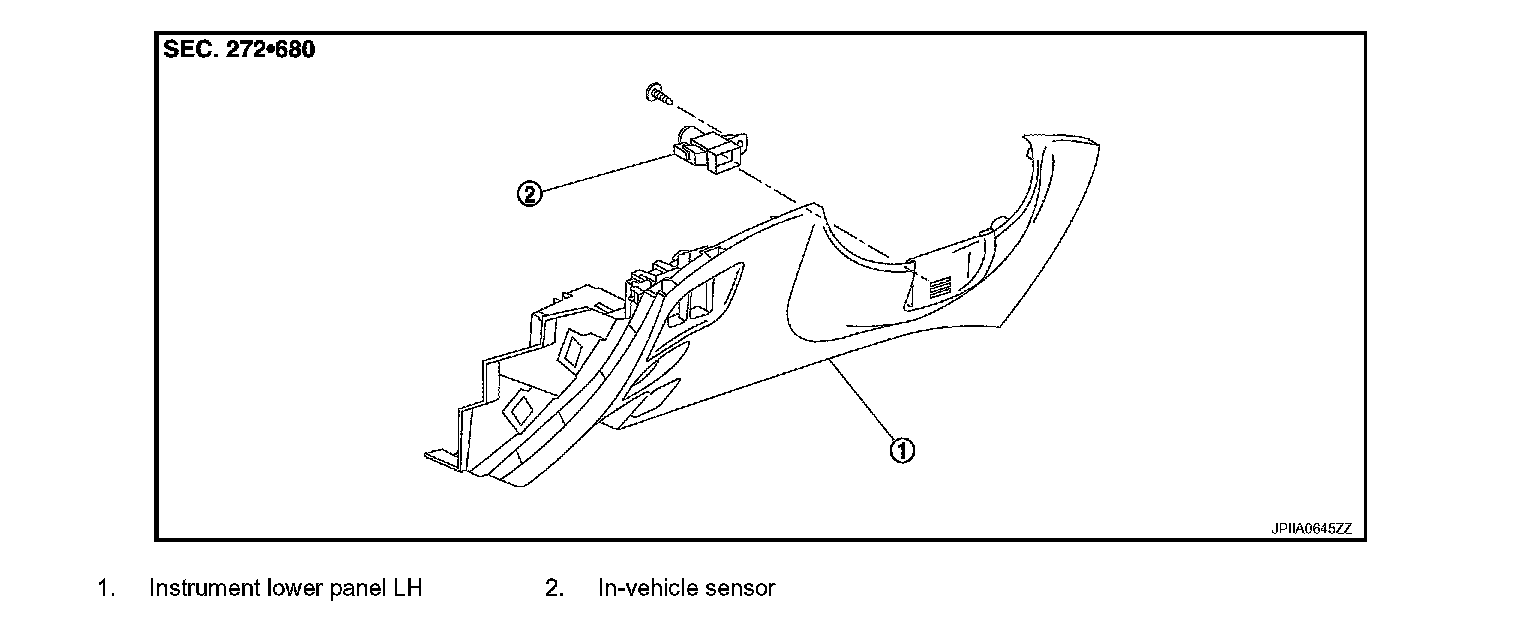 SEC. 272•680

②

①

JPIIA0645ZZ

1. Instrument lower panel LH 2. In-vehicle sensor