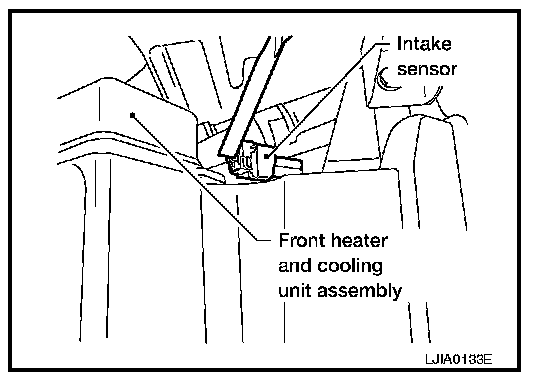 Intake sensor

Front heater and cooling unit assembly

LJIA0133E