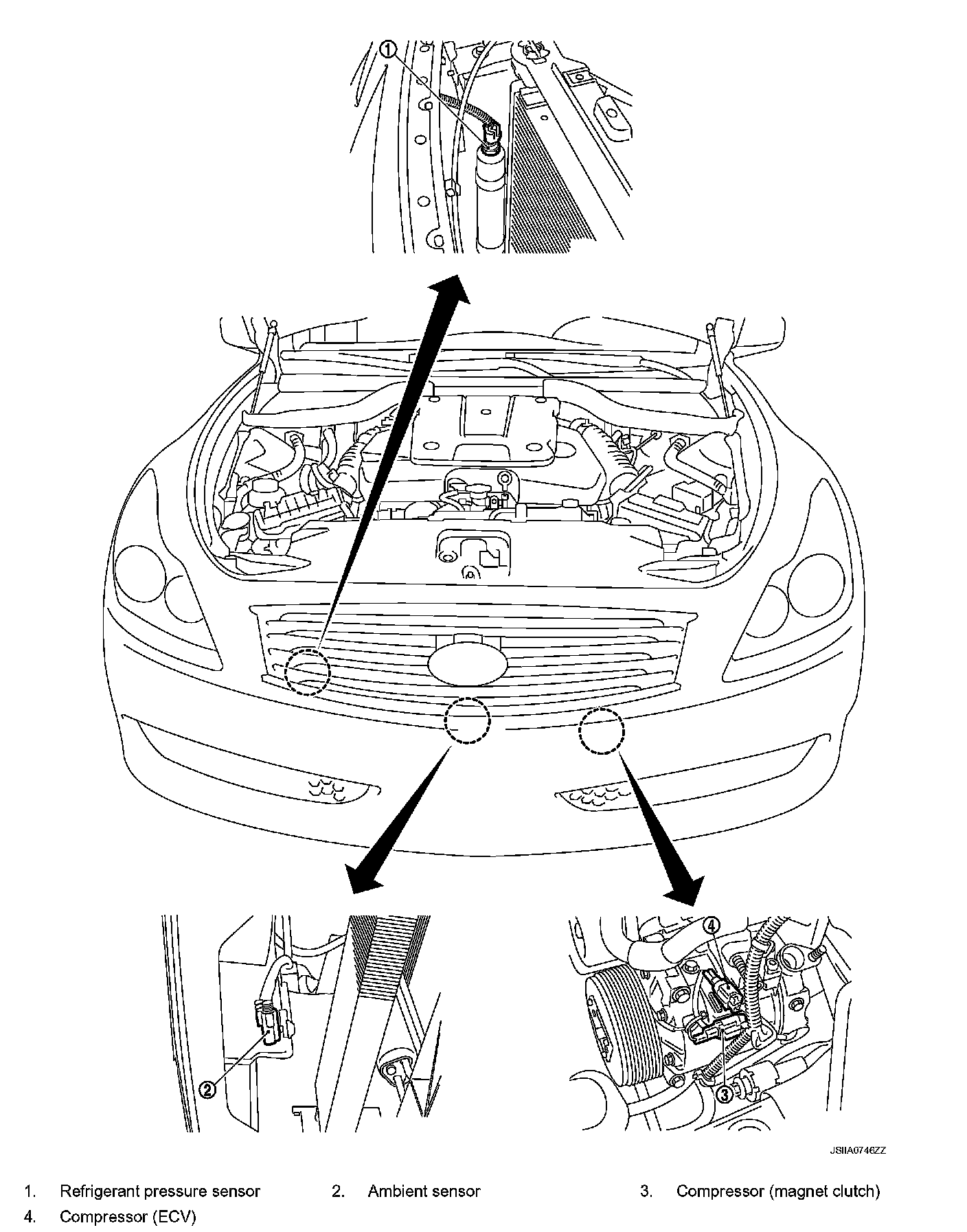 1

2

4

3

JSIIA0746ZZ

1. Refrigerant pressure sensor
2. Ambient sensor
3. Compressor (magnet clutch)
4. Compressor (ECV)