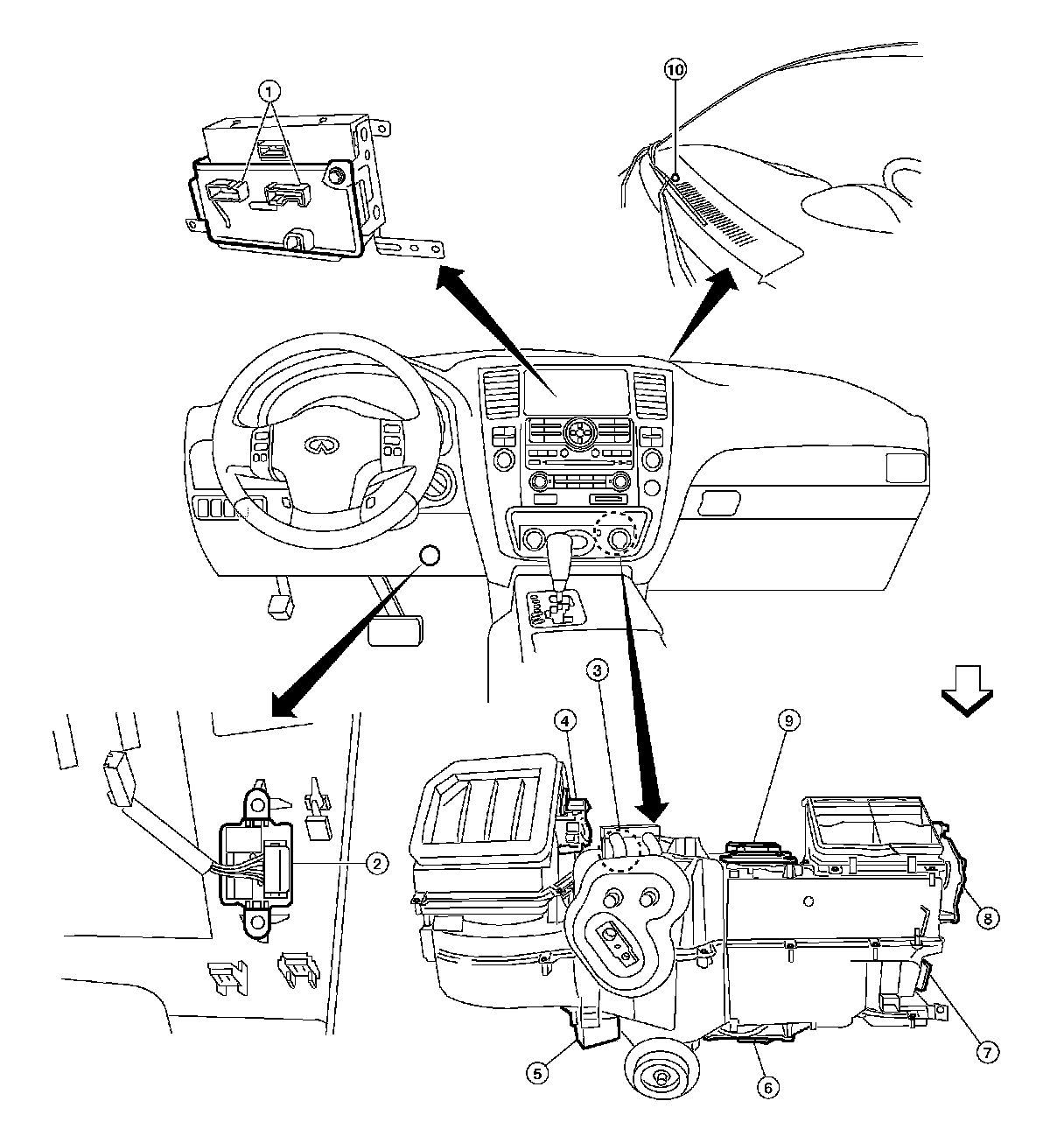 1
10
3
4
9
2
8
7
5
6