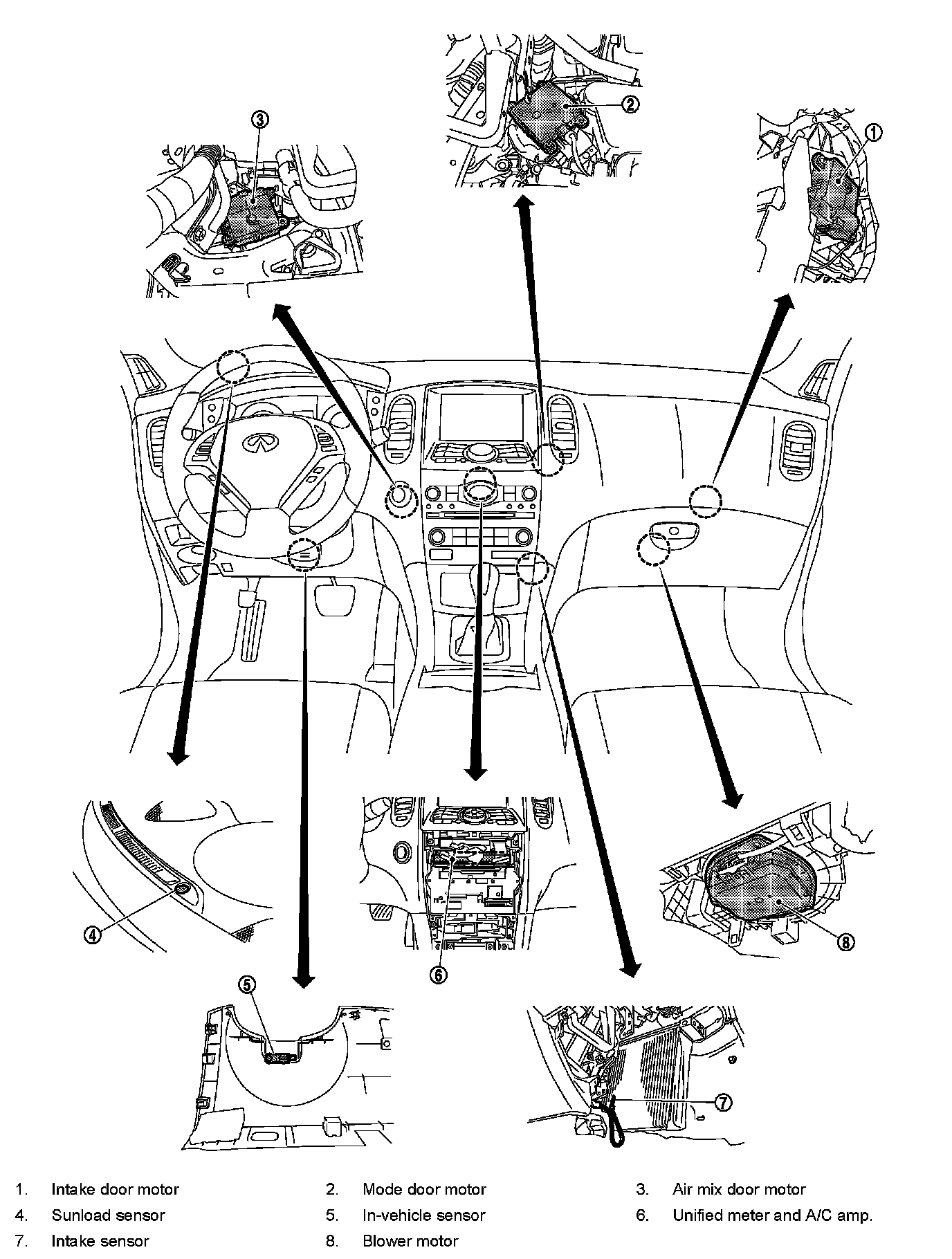 3

2

1

4

6

8

5

7

1. Intake door motor
2. Mode door motor
3. Air mix door motor
4. Sunload sensor
5. In-vehicle sensor
6. Unified meter and A/C amp.
7. Intake sensor
8. Blower motor