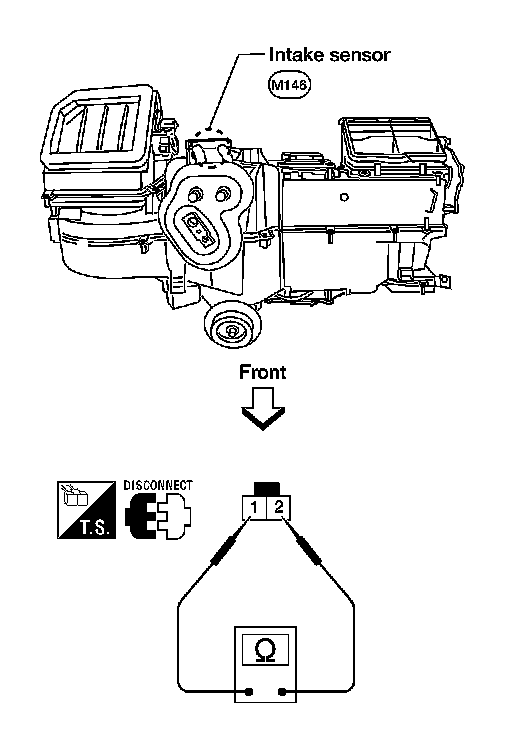 Intake sensor
M146

Front

T.S.
DISCONNECT

1 2

Ω