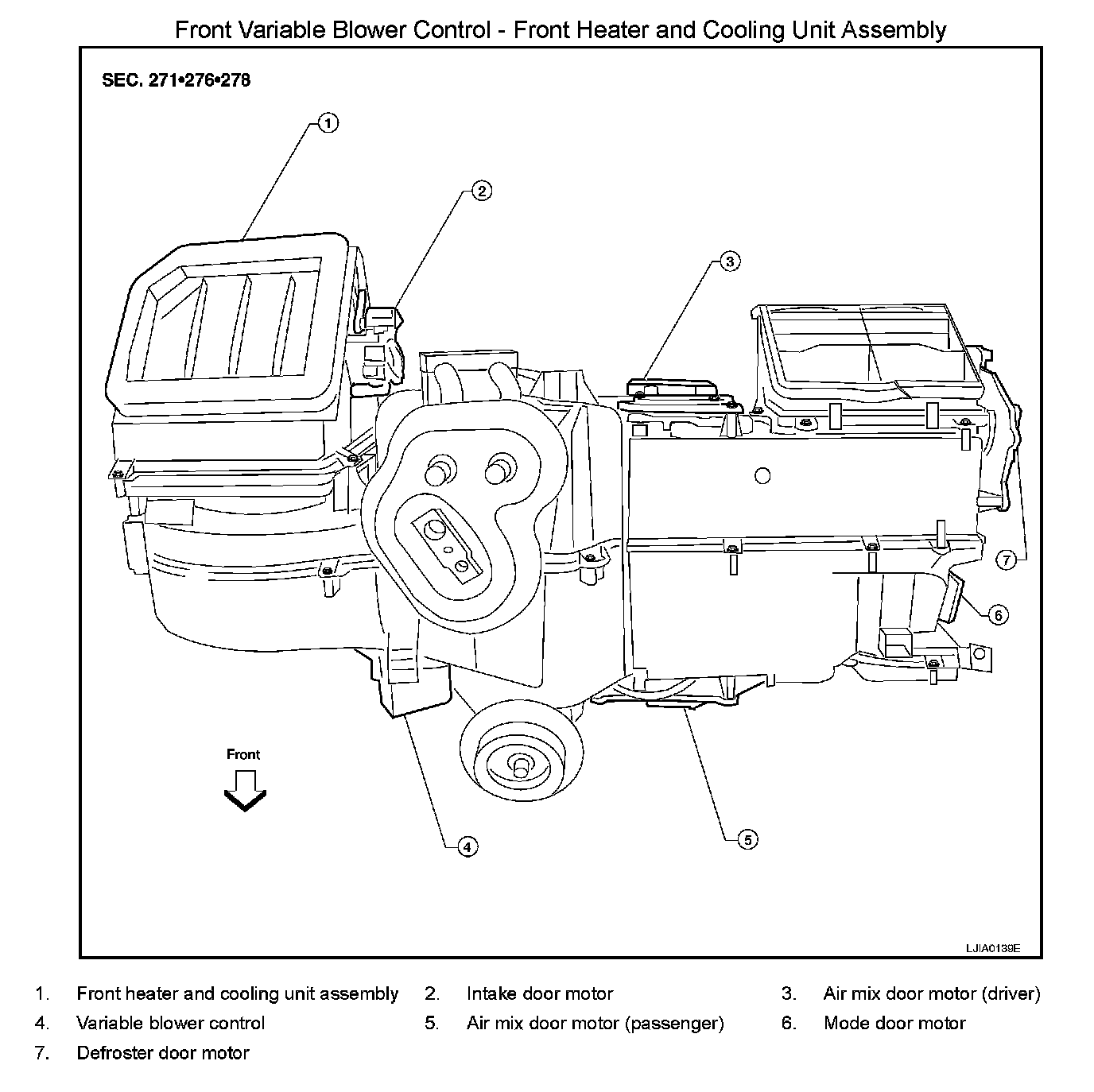 Front Variable Blower Control - Front Heater and Cooling Unit Assembly

SEC. 271•276•278

1

2

3

7

6

Front

4

5

LJIA0139E

1. Front heater and cooling unit assembly
2. Intake door motor
3. Air mix door motor (driver)
4. Variable blower control
5. Air mix door motor (passenger)
6. Mode door motor
7. Defroster door motor