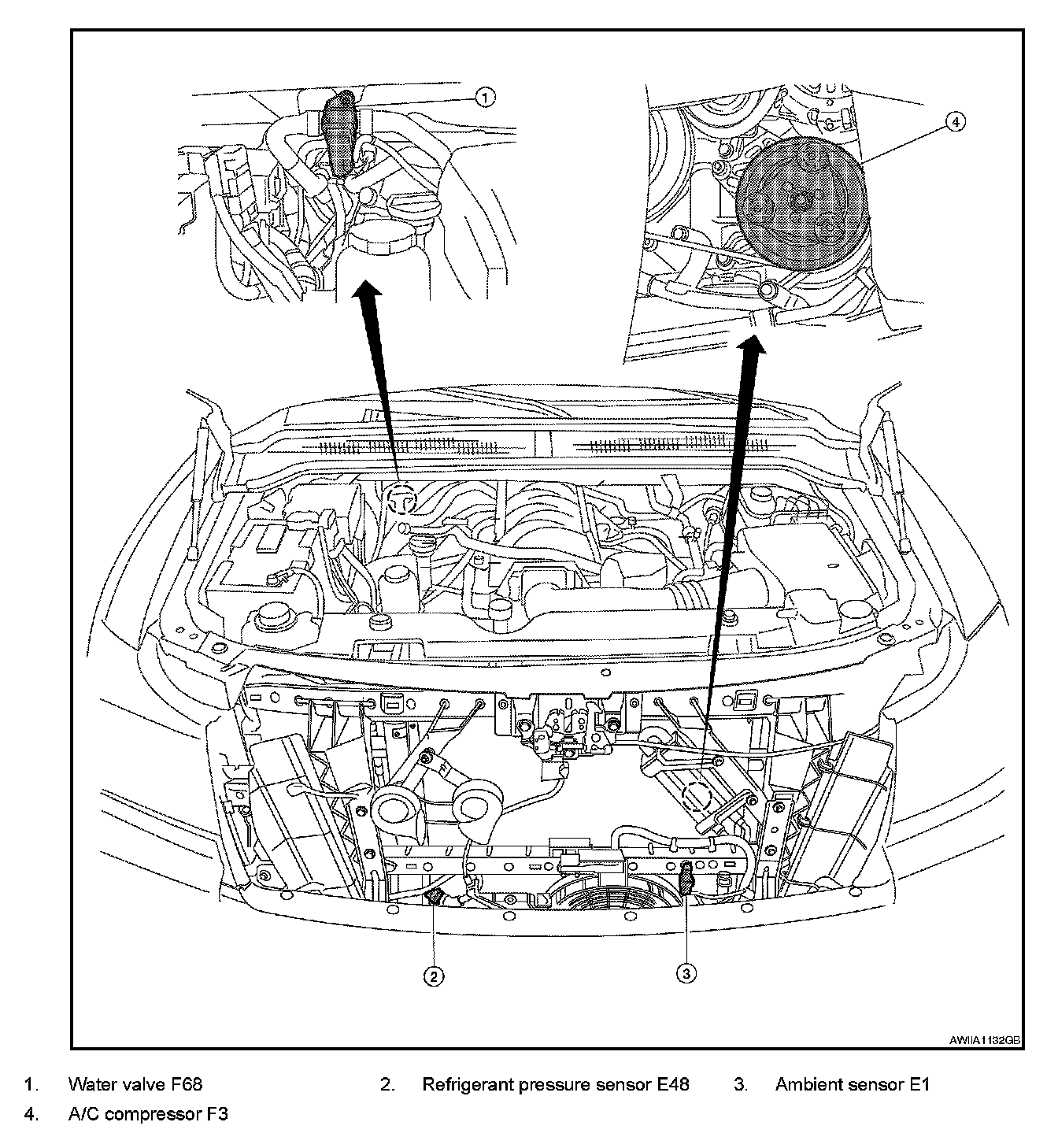 1

4

2

3

AWIIA1132GB

1. Water valve F68
2. Refrigerant pressure sensor E48
3. Ambient sensor E1
4. A/C compressor F3