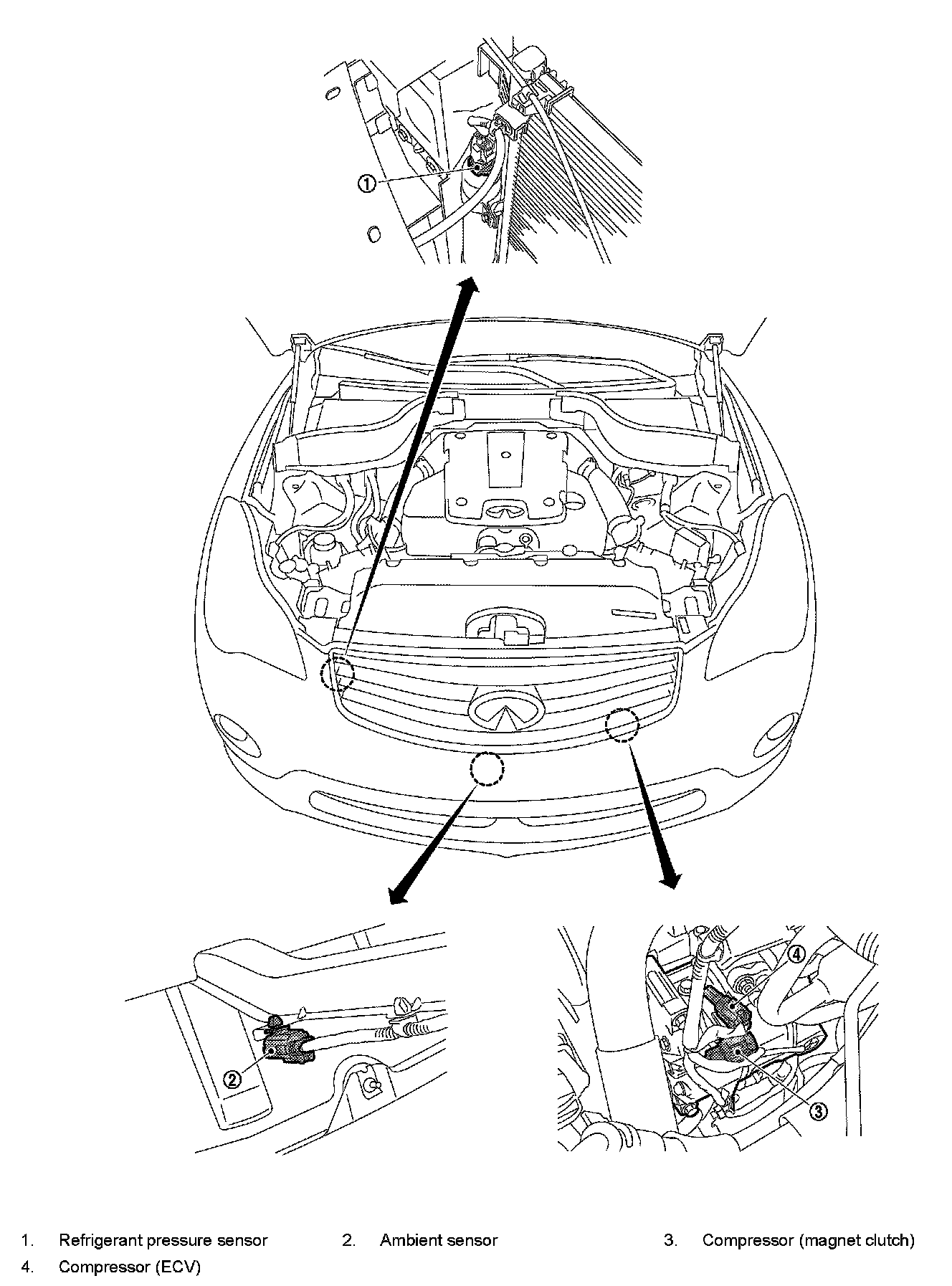 ①

②

④

③

1. Refrigerant pressure sensor
2. Ambient sensor
3. Compressor (magnet clutch)
4. Compressor (ECV)