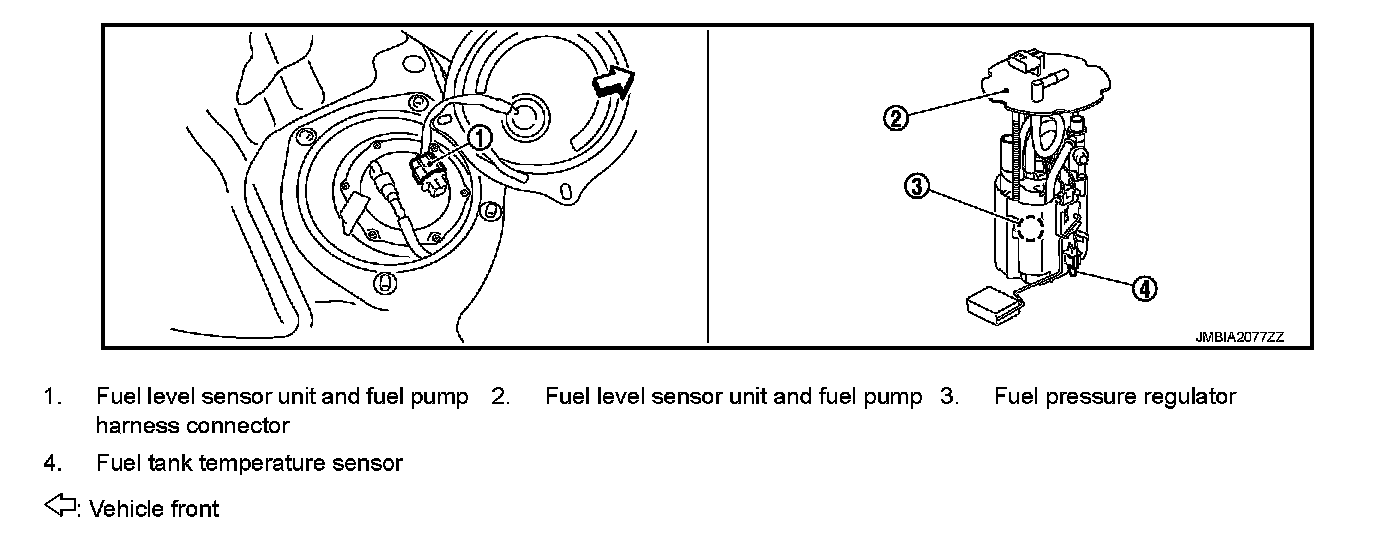 1

2

3

4

JMBIA2077ZZ

1. Fuel level sensor unit and fuel pump harness connector

2. Fuel level sensor unit and fuel pump

3. Fuel pressure regulator

4. Fuel tank temperature sensor

⇦: Vehicle front