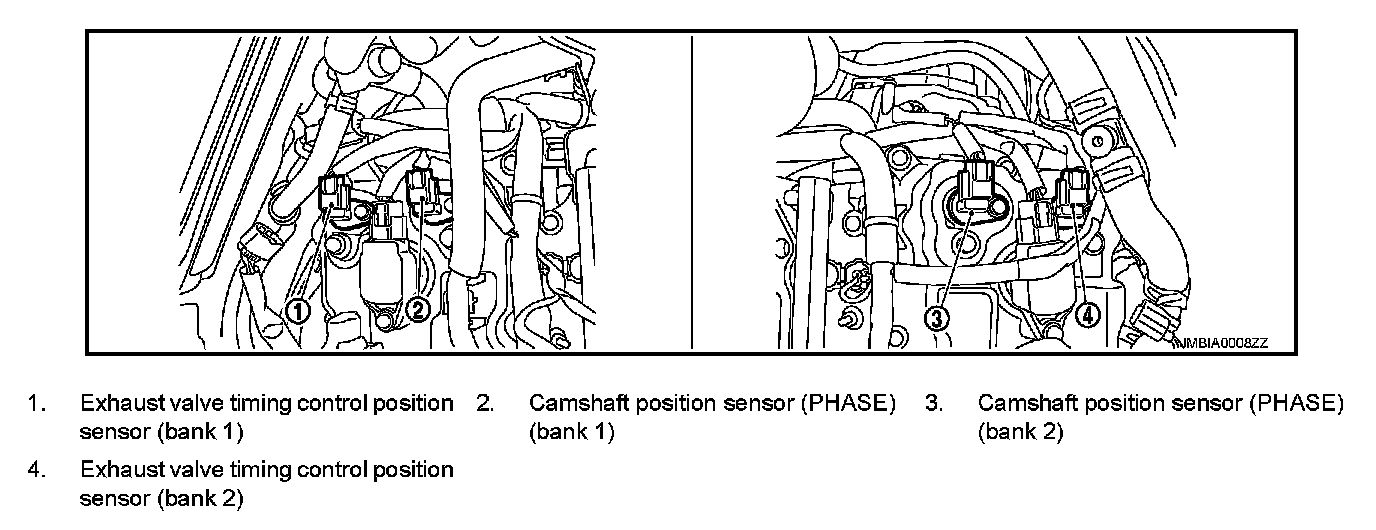 1
2
3
4
JMBIA0008ZZ

1. Exhaust valve timing control position sensor (bank 1)

2. Camshaft position sensor (PHASE) (bank 1)

3. Camshaft position sensor (PHASE) (bank 2)

4. Exhaust valve timing control position sensor (bank 2)