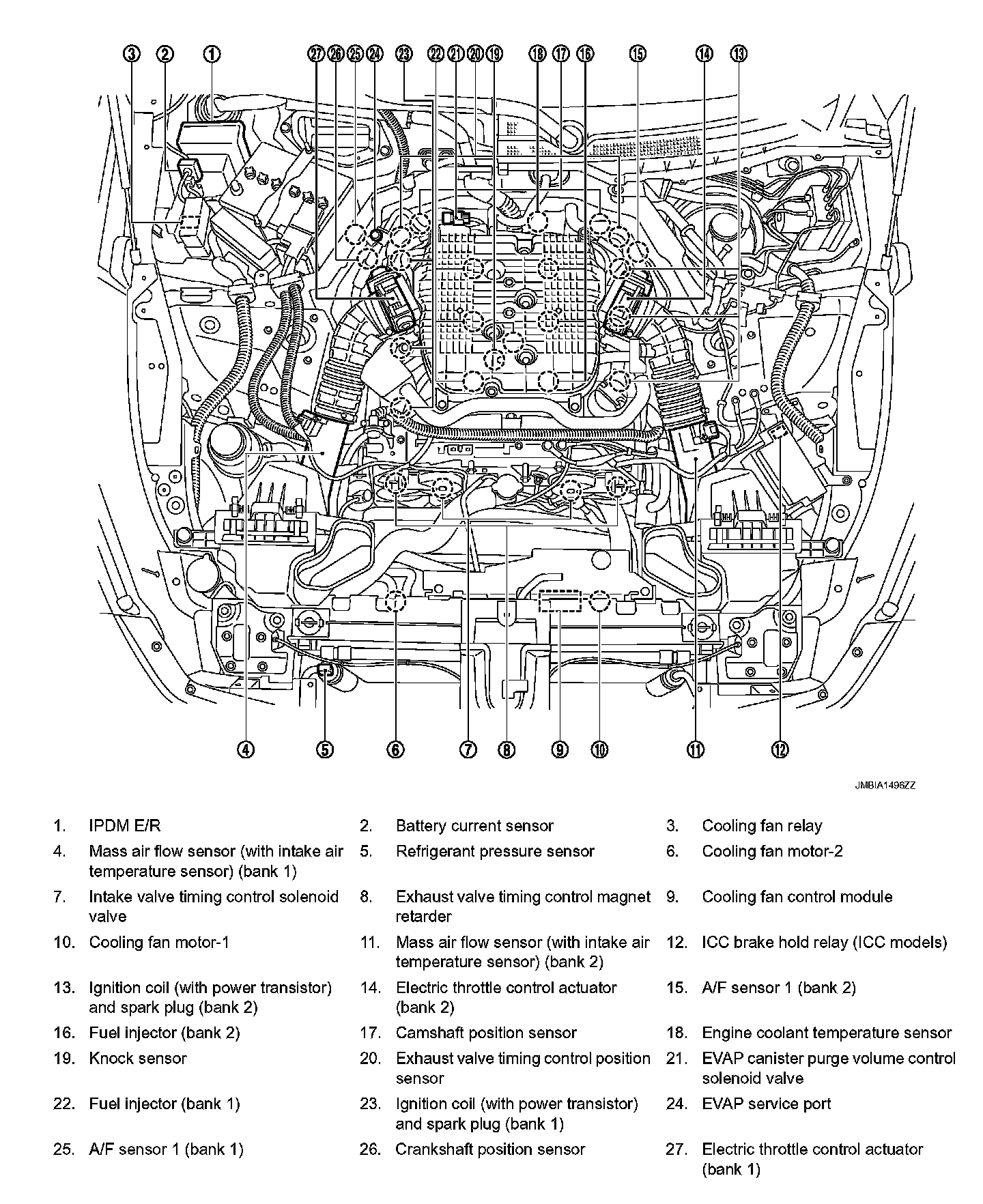 3 2 1 27 26 25 24 23 22 21 20 19 18 17 16 15 14 13

4 5 6 7 8 9 10 11 12

JMBIA1496ZZ

1. IPDM E/R
2. Battery current sensor
3. Cooling fan relay
4. Mass air flow sensor (with intake air temperature sensor) (bank 1)
5. Refrigerant pressure sensor
6. Cooling fan motor-2
7. Intake valve timing control solenoid valve
8. Exhaust valve timing control magnet retarder
9. Cooling fan control module
10. Cooling fan motor-1
11. Mass air flow sensor (with intake air temperature sensor) (bank 2)
12. ICC brake hold relay (ICC models)
13. Ignition coil (with power transistor) and spark plug (bank 2)
14. Electric throttle control actuator (bank 2)
15. A/F sensor 1 (bank 2)
16. Fuel injector (bank 2)
17. Camshaft position sensor
18. Engine coolant temperature sensor
19. Knock sensor
20. Exhaust valve timing control position sensor
21. EVAP canister purge volume control solenoid valve
22. Fuel injector (bank 1)
23. Ignition coil (with power transistor) and spark plug (bank 1)
24. EVAP service port
25. A/F sensor 1 (bank 1)
26. Crankshaft position sensor
27. Electric throttle control actuator (bank 1)