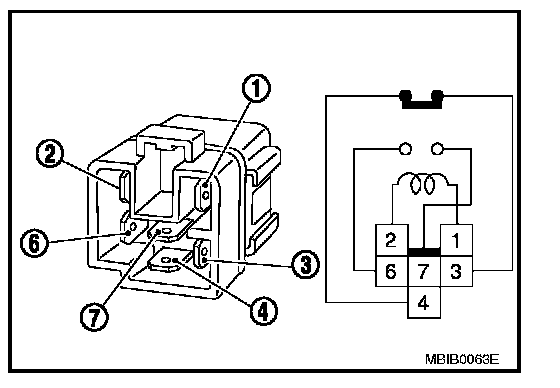 1
2
6
3
7
4

2 1
6 7 3
4

MBIB0063E