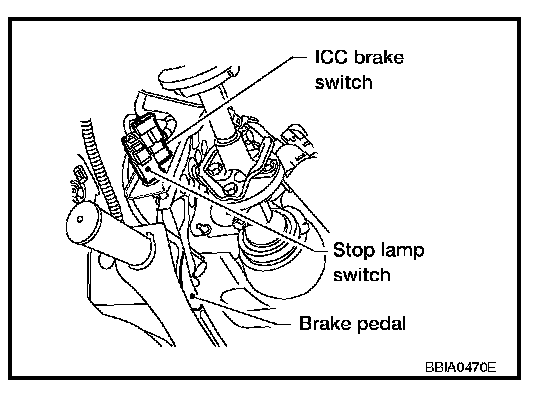 ICC brake switch

Stop lamp switch

Brake pedal

BBIA0470E