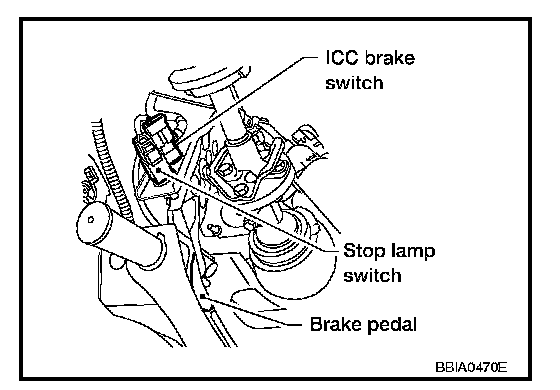 ICC brake switch

Stop lamp switch

Brake pedal

BBIA0470E