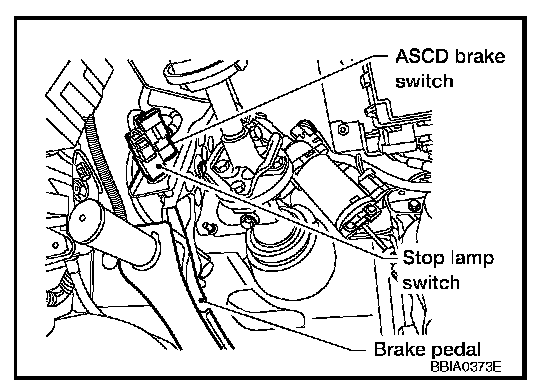 ASCD brake switch

Stop lamp switch

Brake pedal

BBIA0373E