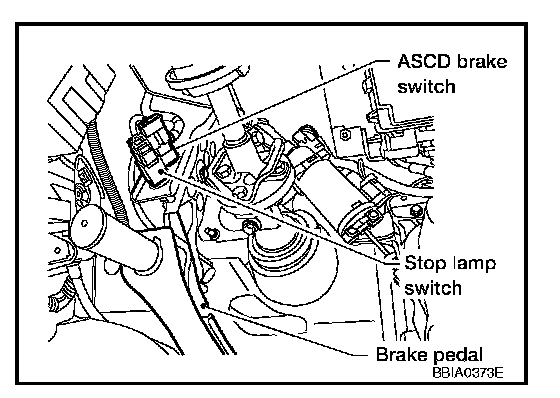 ASCD brake switch

Stop lamp switch

Brake pedal

BBIA0373E