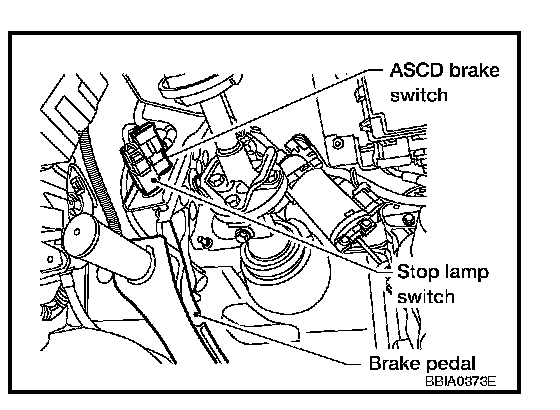 ASCD brake switch

Stop lamp switch

Brake pedal

BBIA0373E