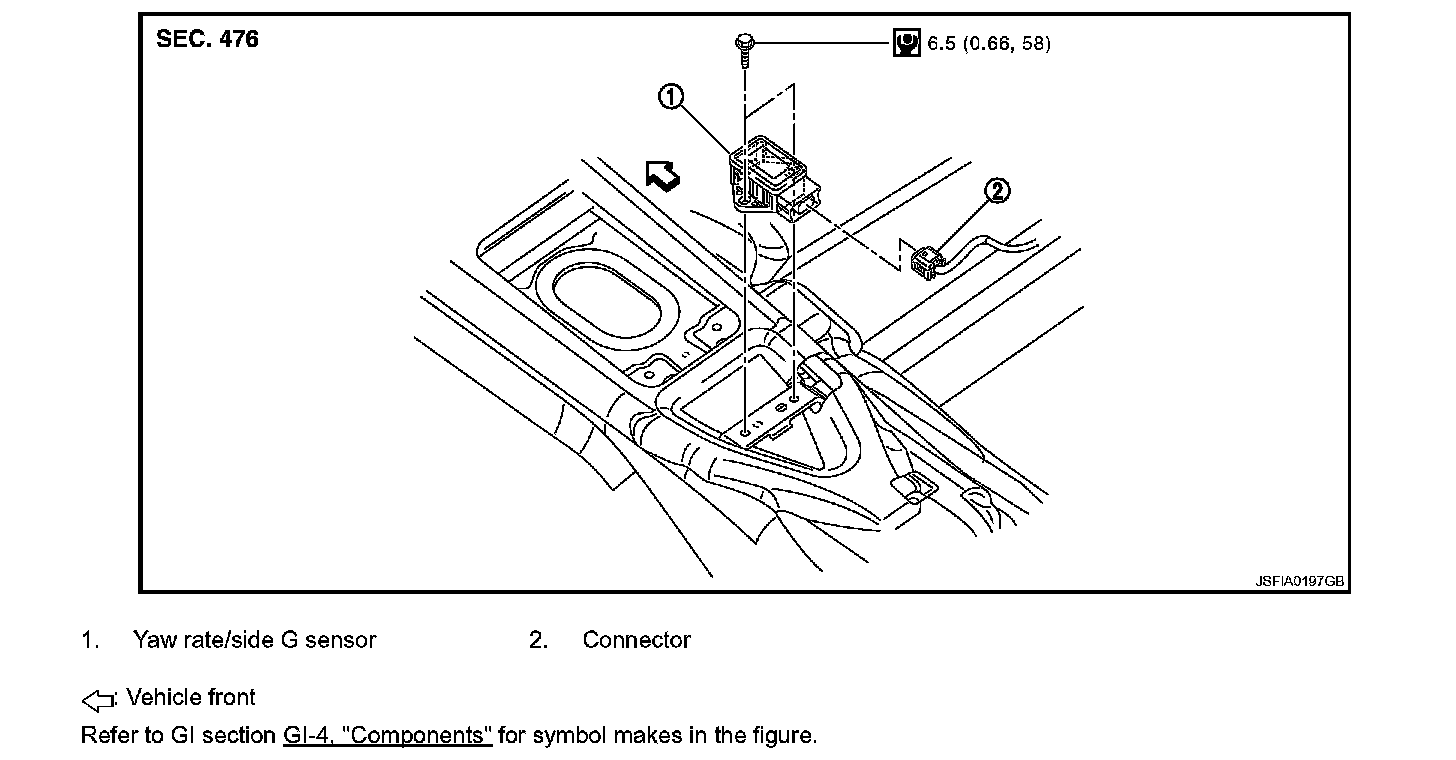 SEC. 476

6.5 (0.66, 58)

1

2

JSFIA0197GB

1. Yaw rate/side G sensor

2. Connector

: Vehicle front

Refer to GI section GI-4, "Components" for symbol makes in the figure.