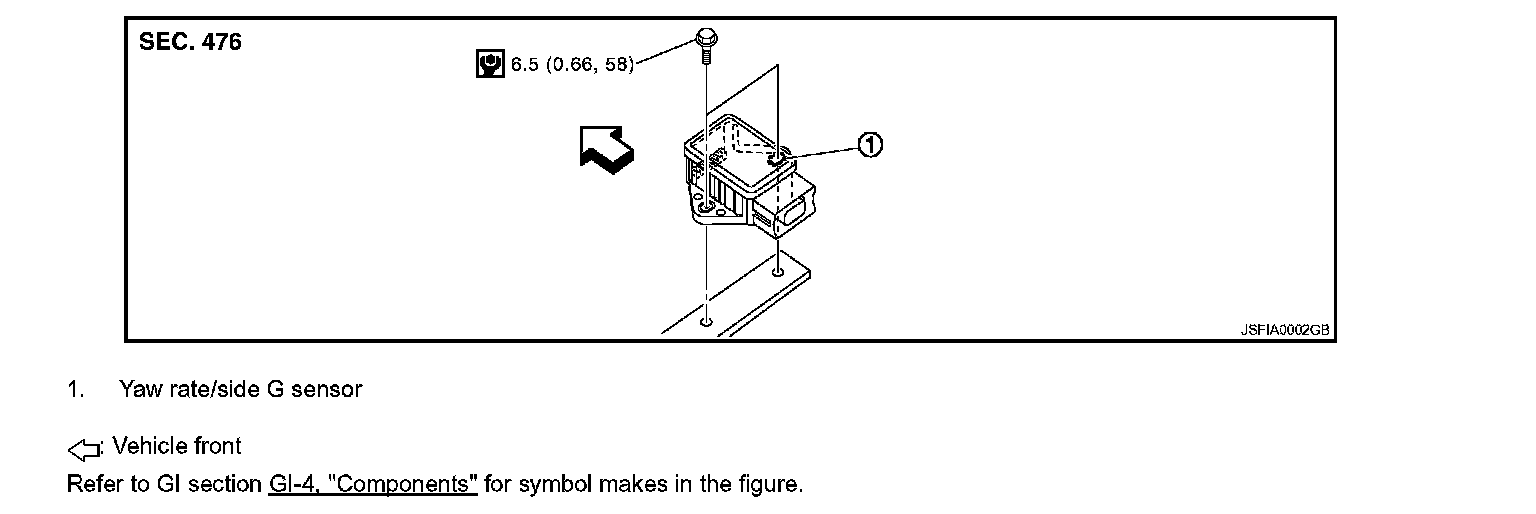 SEC. 476

6.5 (0.66, 58)

1

JSFIA0002GB

1. Yaw rate/side G sensor

: Vehicle front

Refer to GI section GI-4, "Components" for symbol makes in the figure.