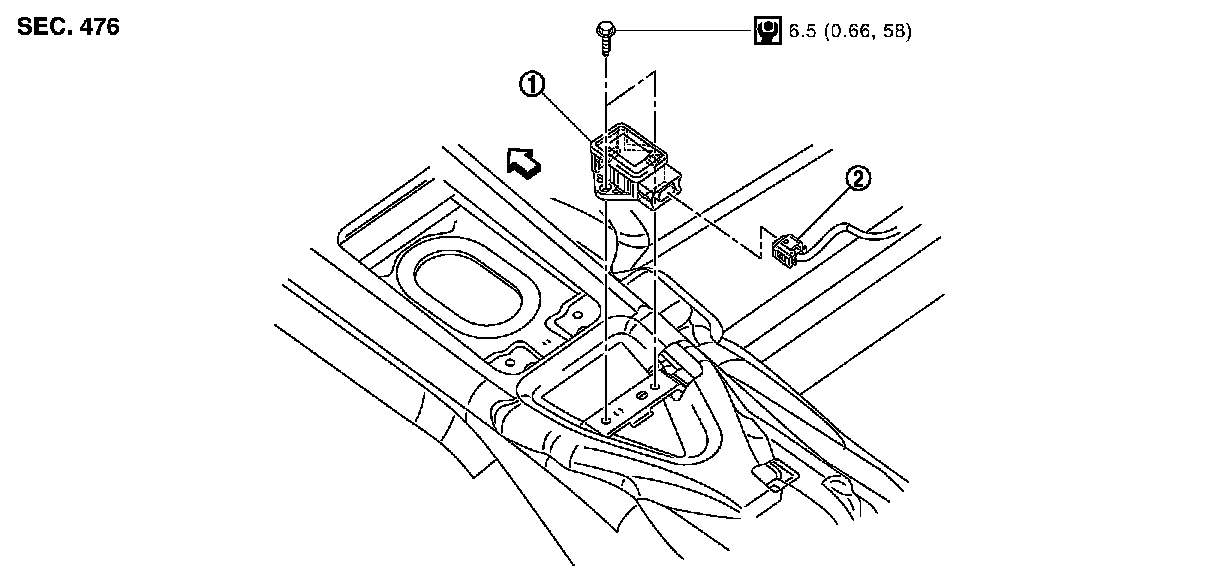 SEC. 476

6.5 (0.66, 58)

①

②