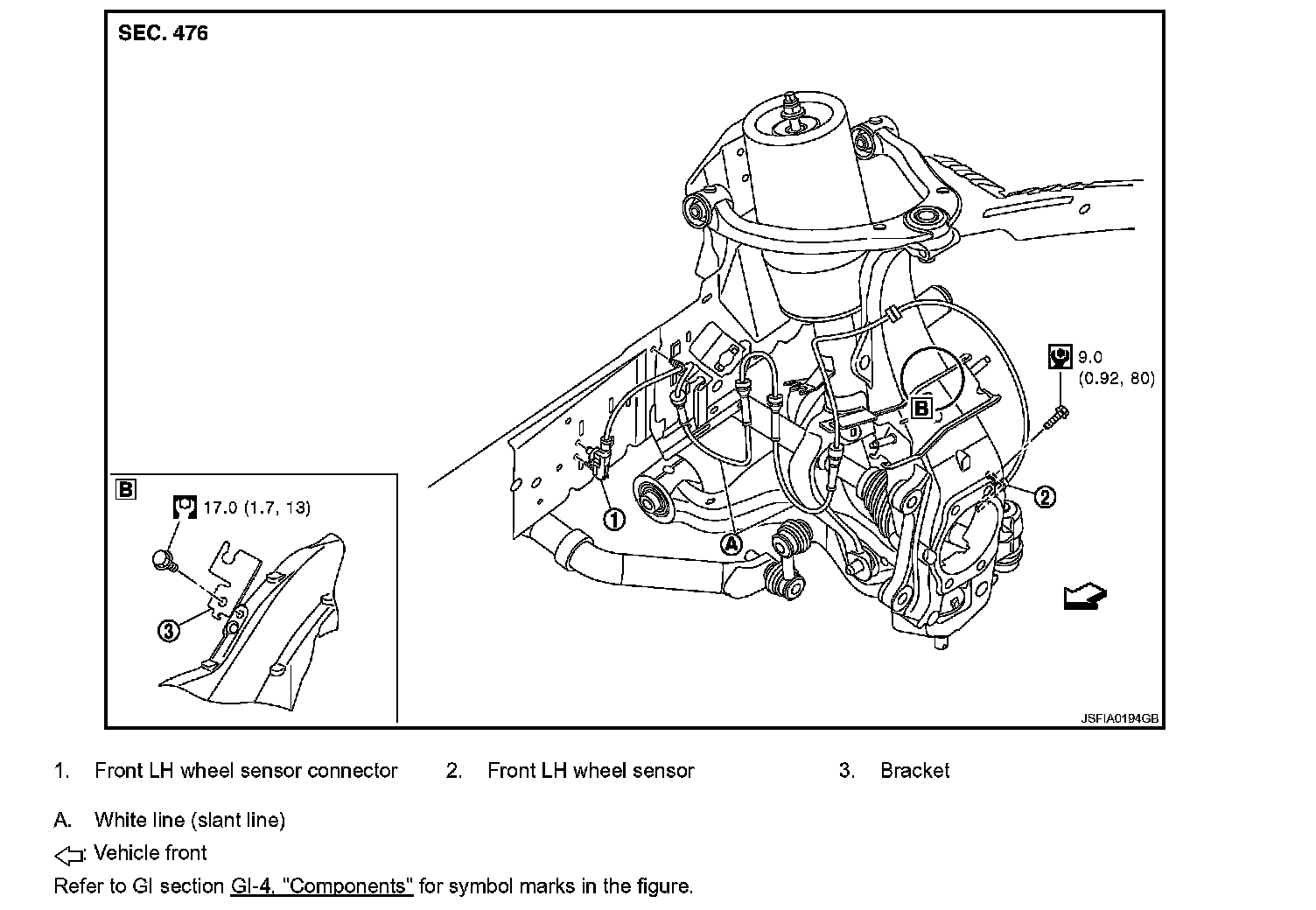 SEC. 476

9.0 (0.92, 80)

B

1

A

2

B

17.0 (1.7, 13)

3

JSFIA0194GB

1. Front LH wheel sensor connector
2. Front LH wheel sensor
3. Bracket

A. White line (slant line)

: Vehicle front

Refer to GI section GI-4, "Components" for symbol marks in the figure.