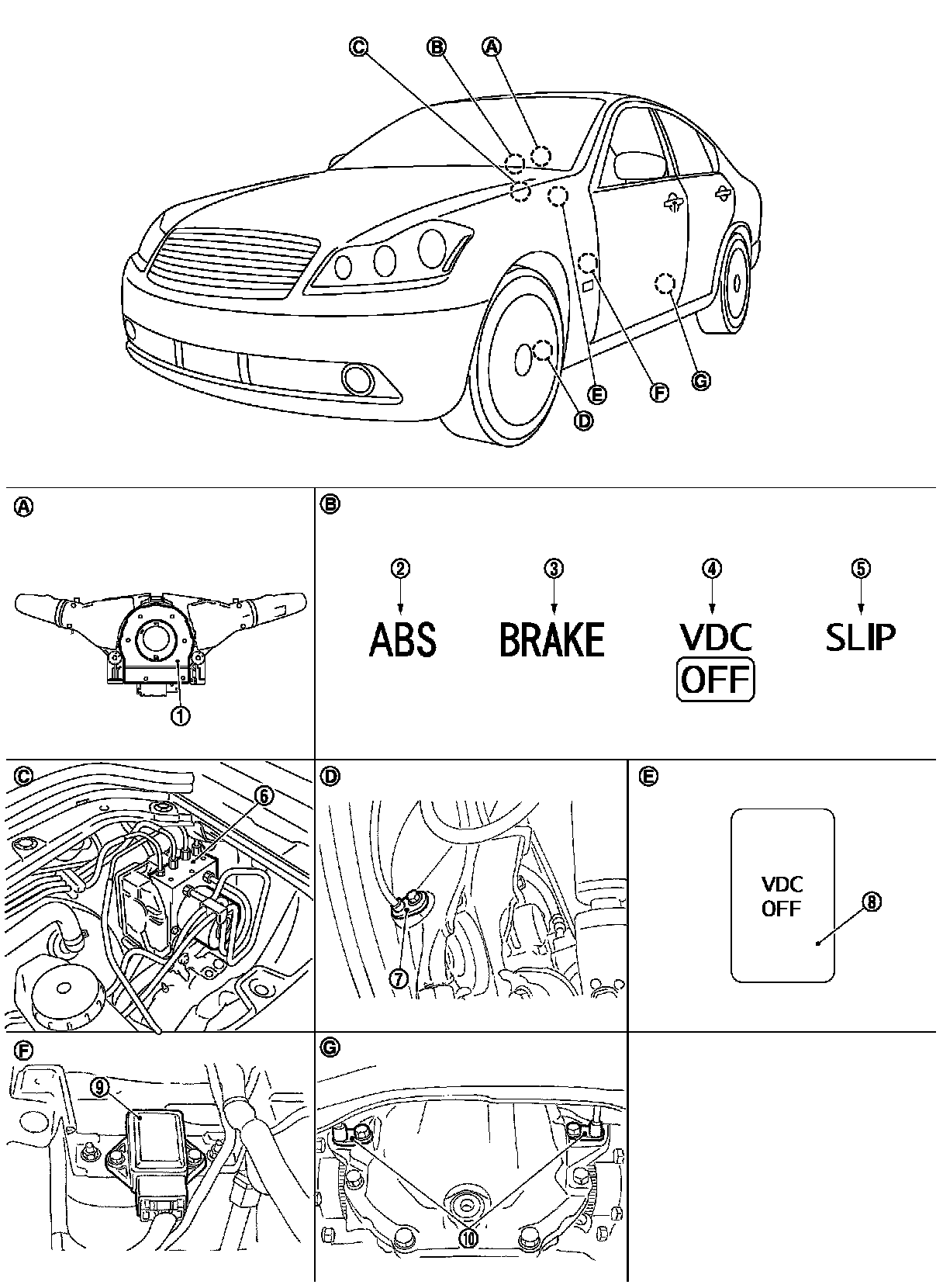 C B A

E F G
D

A
1

B
2 3 4 5
ABS BRAKE VDC OFF SLIP

C
6

D
7

E
VDC OFF
8

F
9

G
10