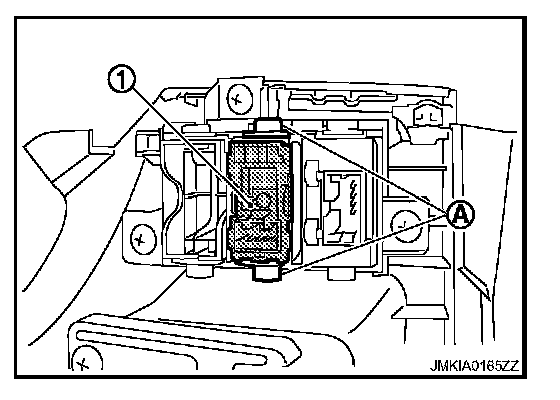 1
A
JMKIA0165ZZ