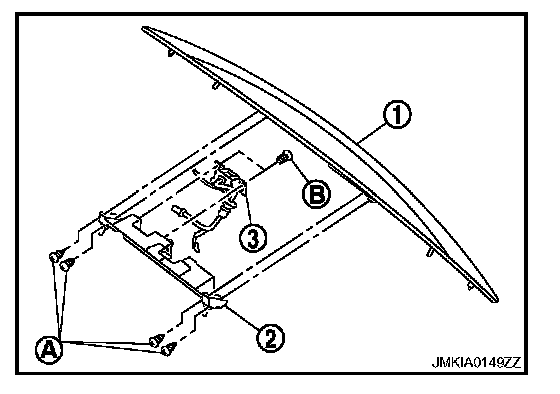 1
B
3
2
A
JMKIA0149ZZ