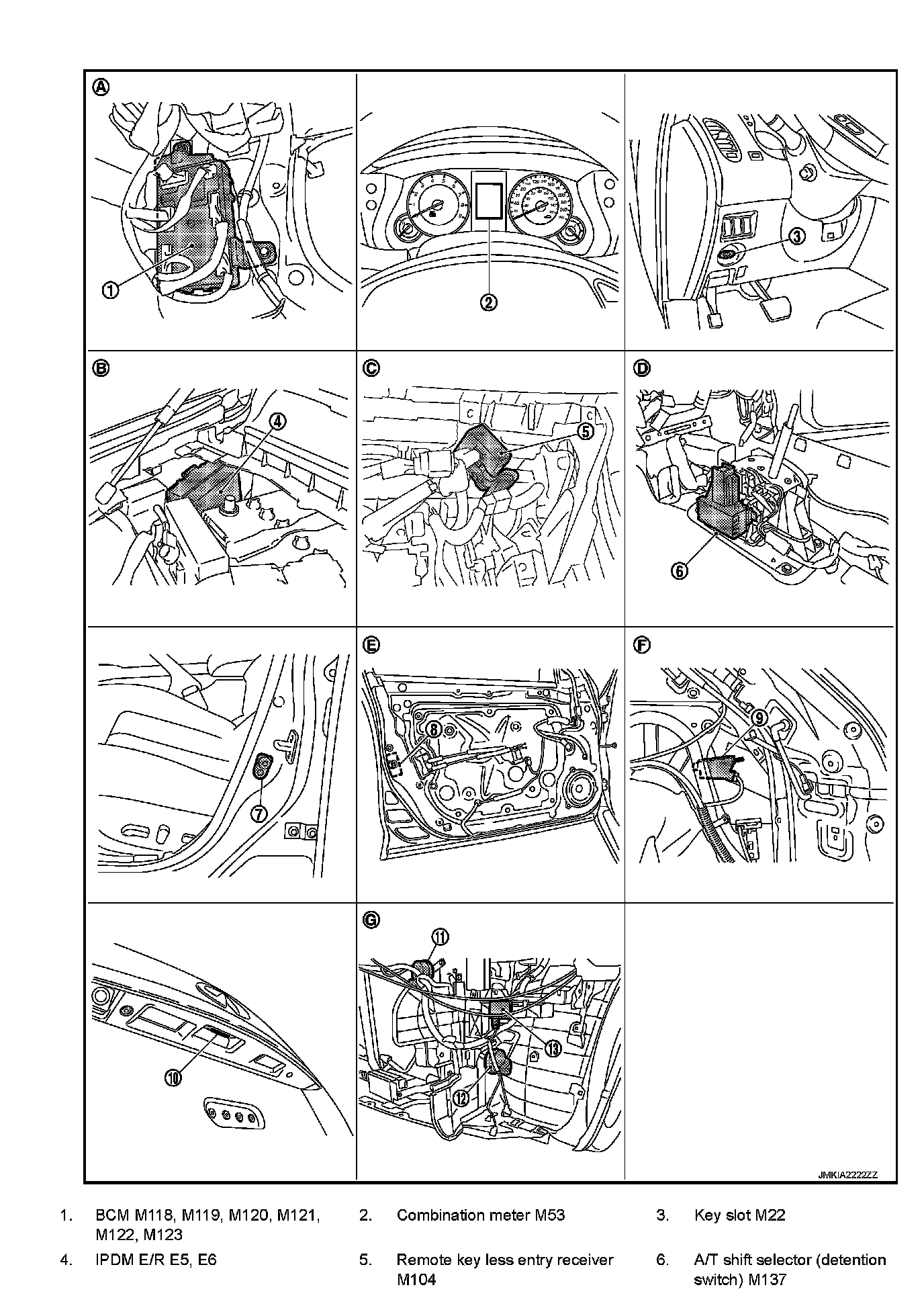 A
1
2
3
B
4
C
5
D
6
7
E
8
F
9
10
G
11
12
13
JMKIA2222ZZ

1. BCM M118, M119, M120, M121, M122, M123
2. Combination meter M53
3. Key slot M22
4. IPDM E/R E5, E6
5. Remote key less entry receiver M104
6. A/T shift selector (detention switch) M137