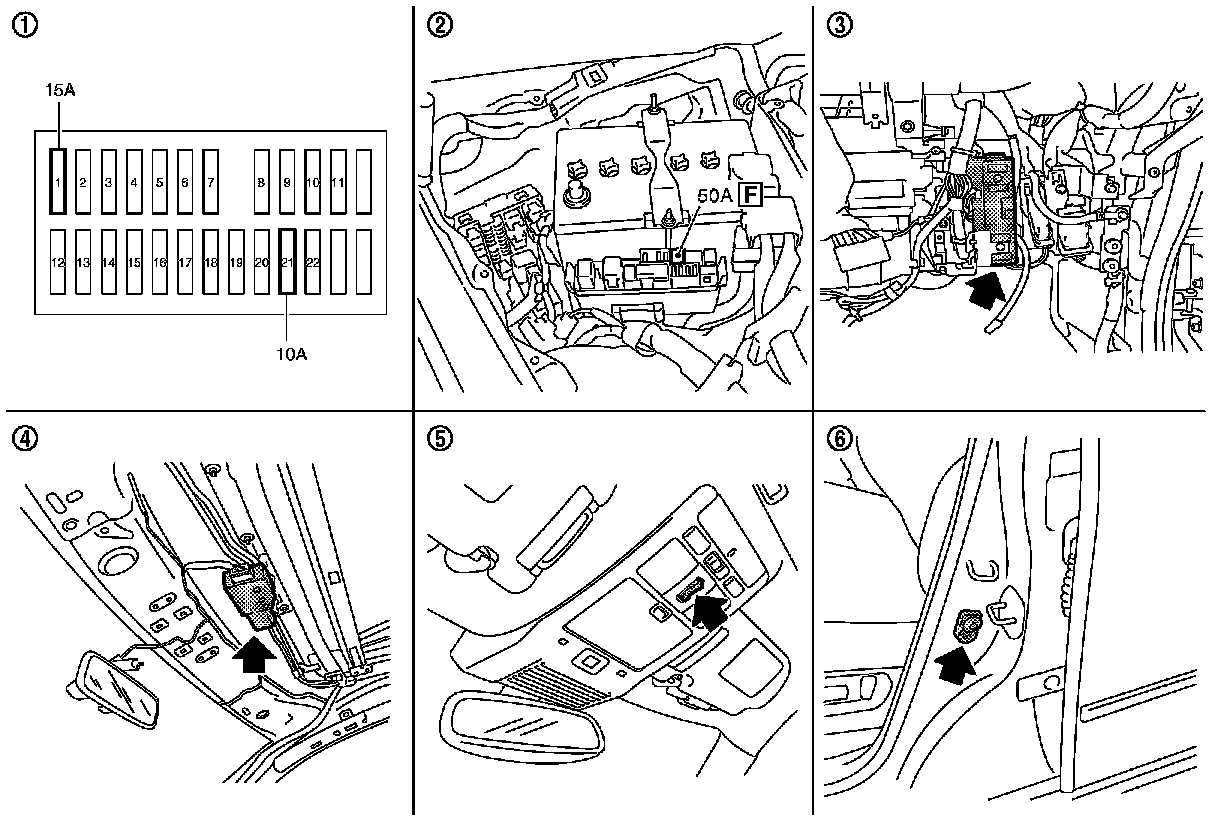 ①

15A

1 2 3 4 5 6 7 8 9 10 11

12 13 14 15 16 17 18 19 20 21 22

10A

②

50A F

③

④

⑤

⑥