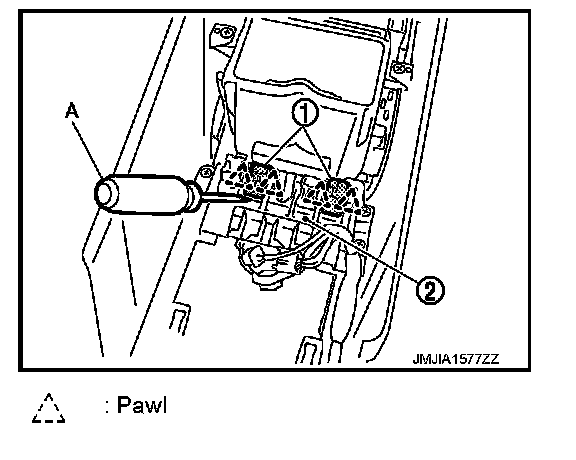 A
1
2
JMJIA1577ZZ

: Pawl