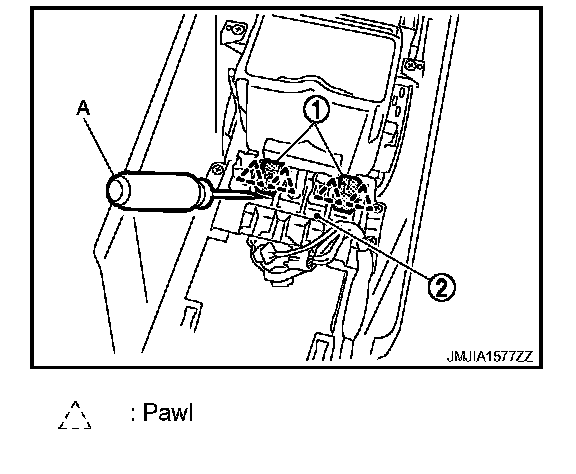 A

1

2

JMJIA1577ZZ

: Pawl