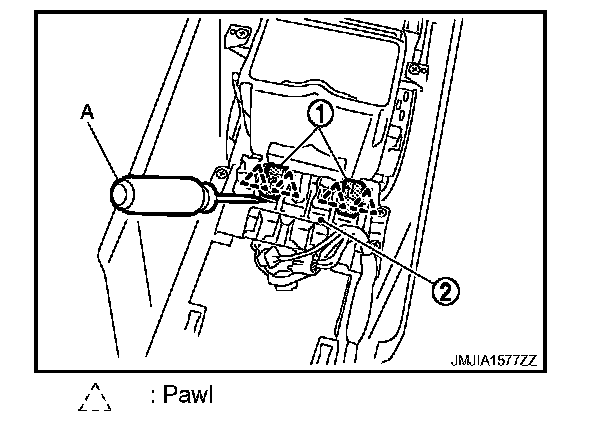 A

1

2

JMJIA1577ZZ

: Pawl