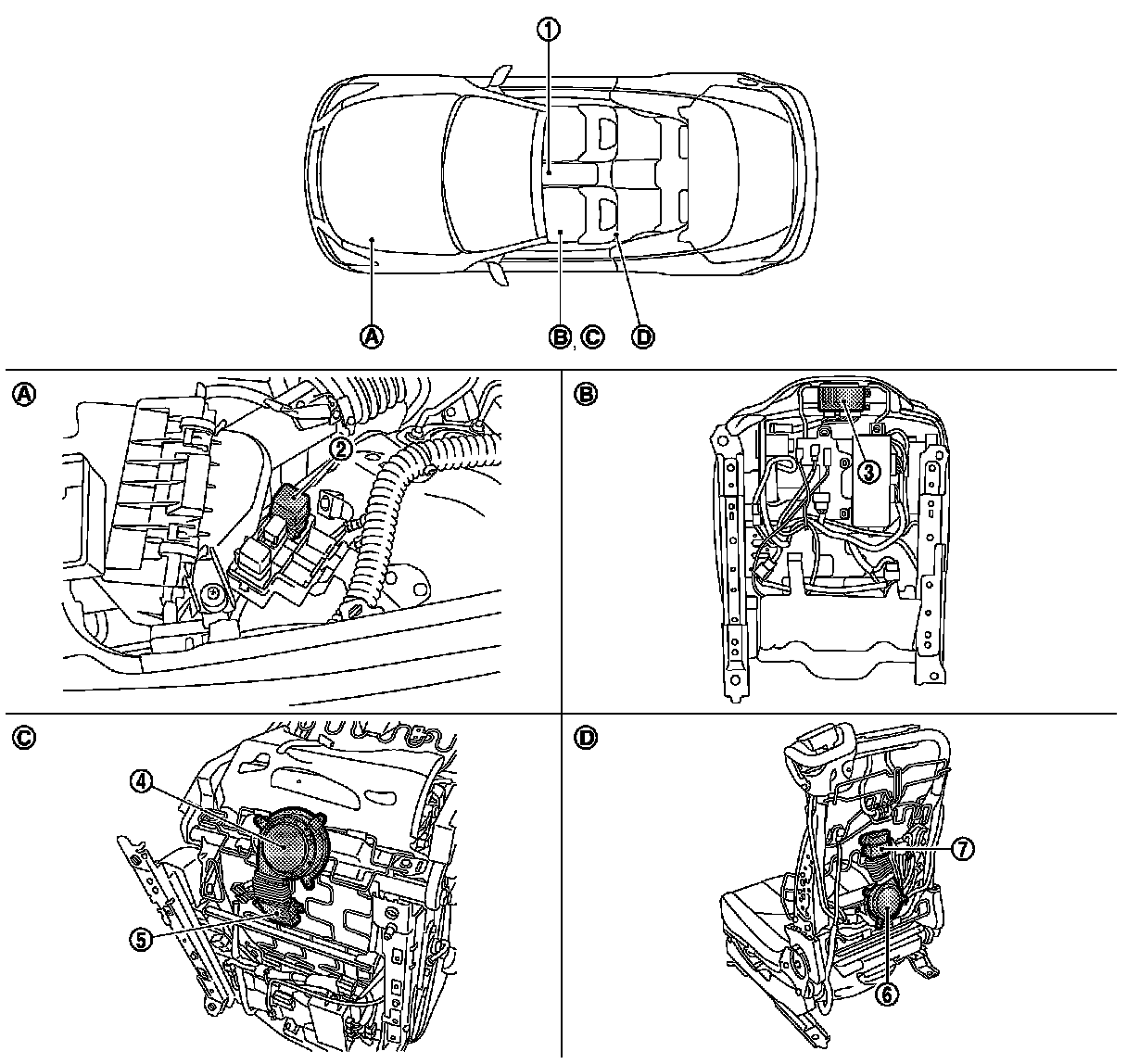 ①

Ⓐ

Ⓑ, Ⓒ

Ⓓ

Ⓐ

②

Ⓑ

③

Ⓒ

④

⑤

Ⓓ

⑦

⑥