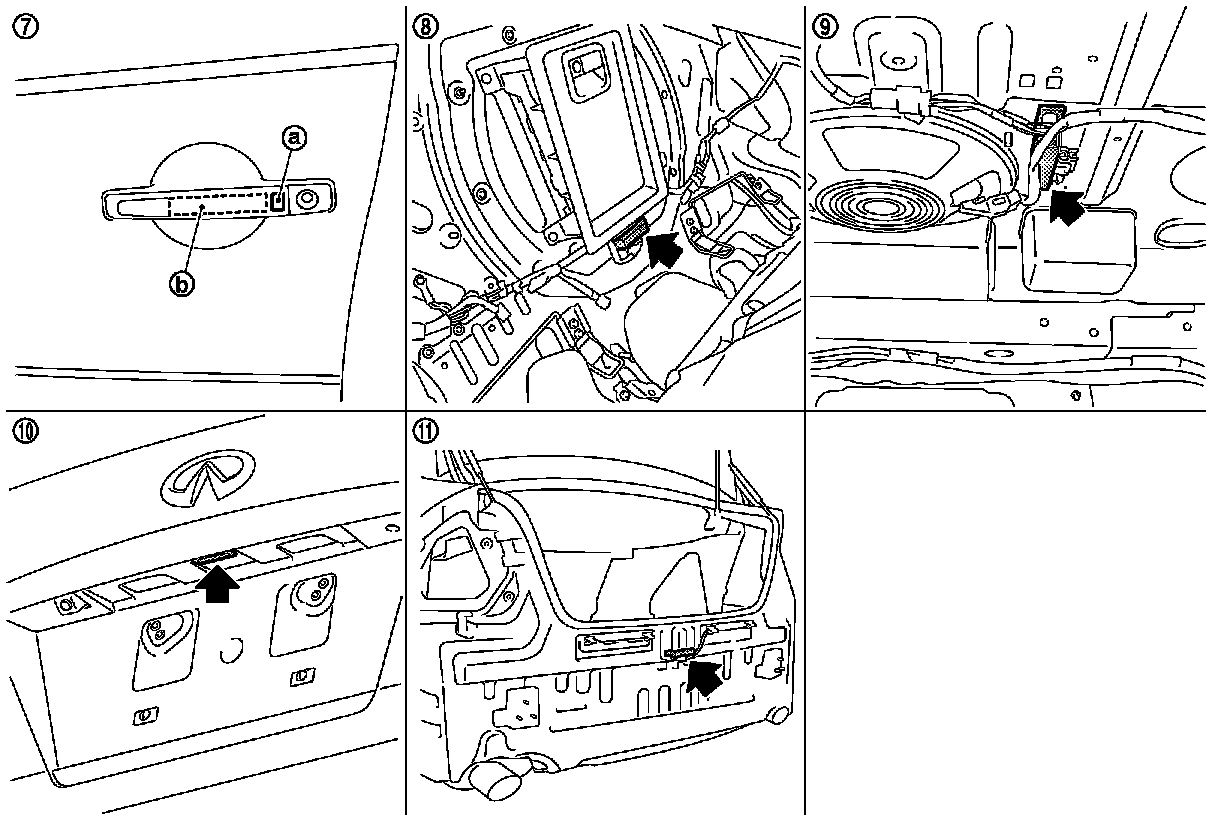 ⑦
a
b
⑧
⑨
⑩
⑪