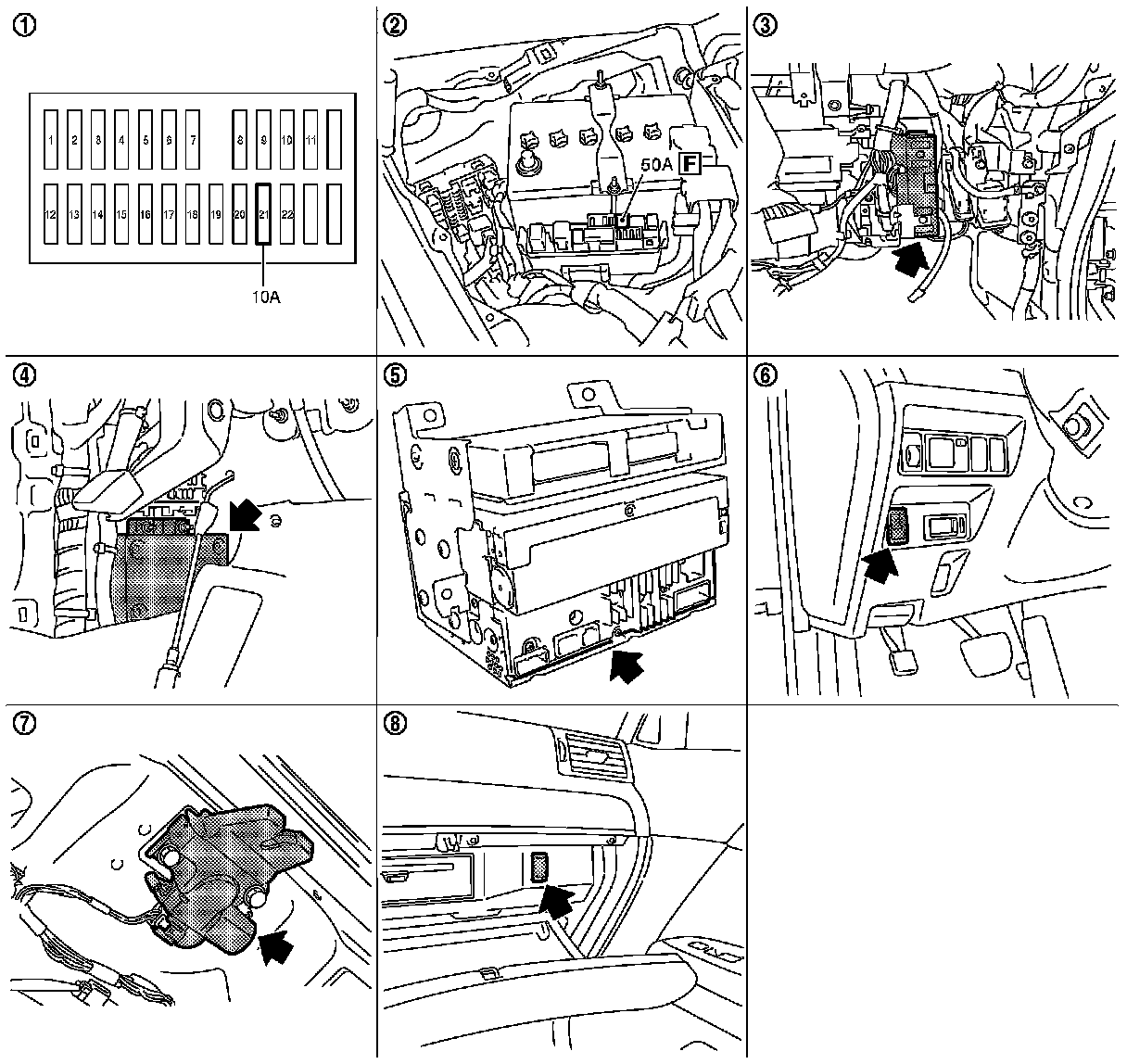 ①

1 2 3 4 5 6 7 8 9 10 11

12 13 14 15 16 17 18 19 20 21 22

10A

②

50A F

③

④

⑤

⑥

⑦

⑧