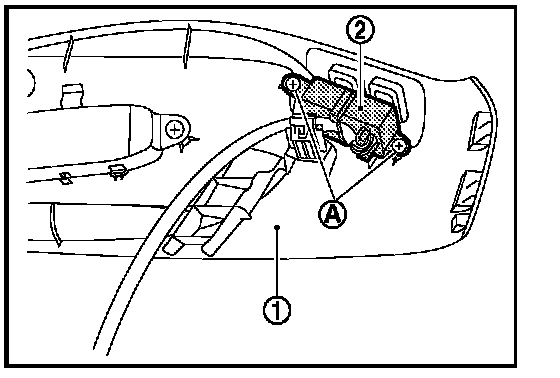 2
A
1