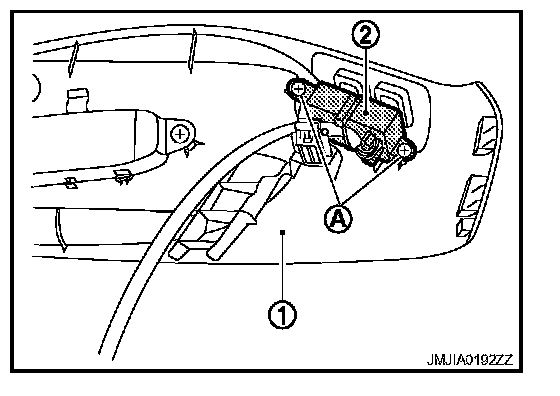 2
A
1
JMJIA0192ZZ