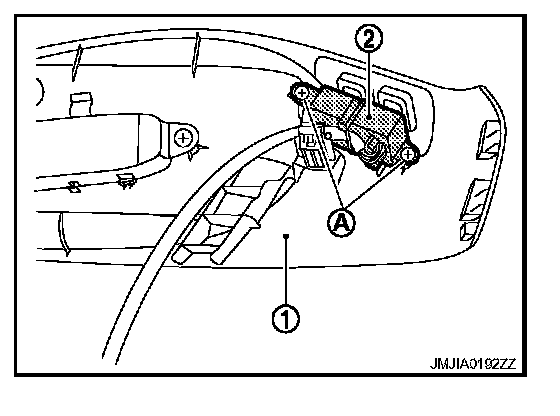 2

A

1

JMJIA0192ZZ