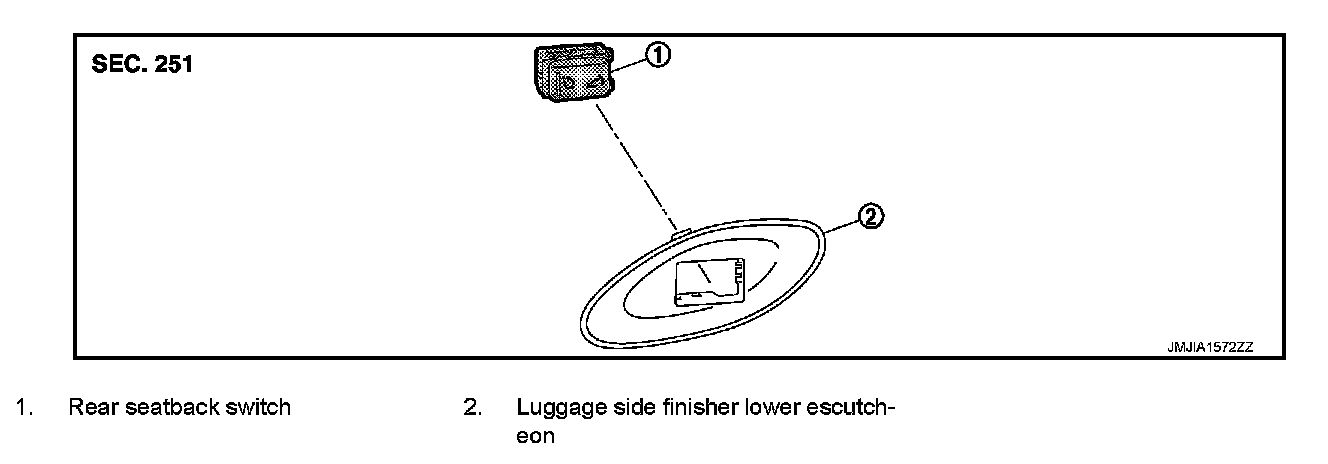 SEC. 251

1

2

JMJIA1572ZZ

1. Rear seatback switch

2. Luggage side finisher lower escutcheon