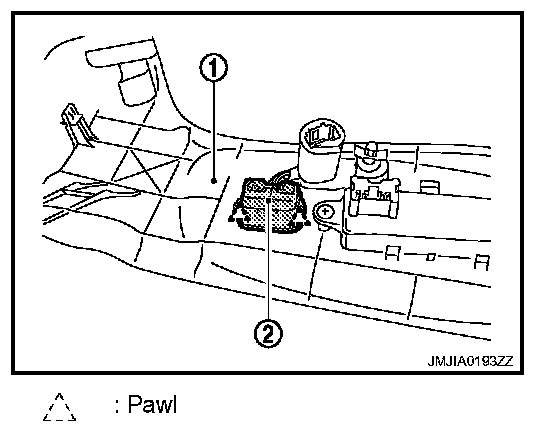 ①
②
JMJIA0193ZZ

: Pawl