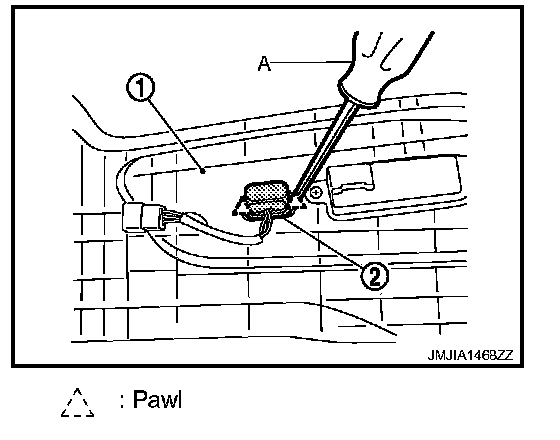 A
1
2
JMJIA1468ZZ

: Pawl