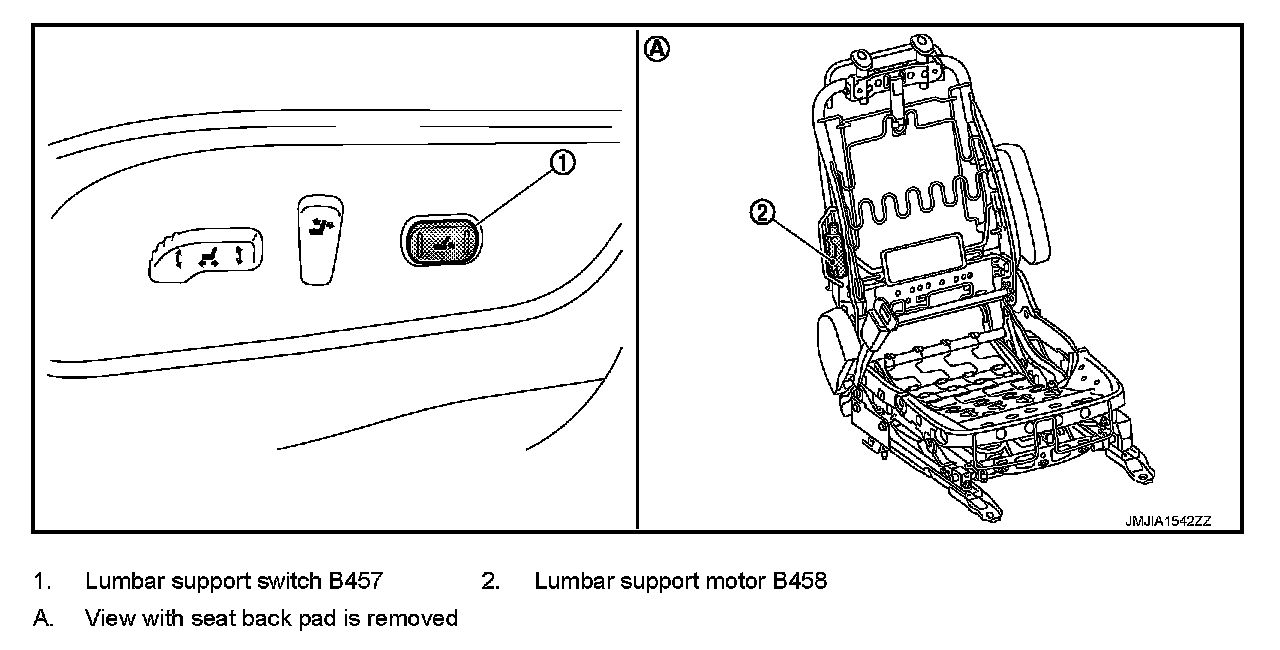 ①

Ⓐ

②

JMJIA1542ZZ

1. Lumbar support switch B457
2. Lumbar support motor B458
A. View with seat back pad is removed