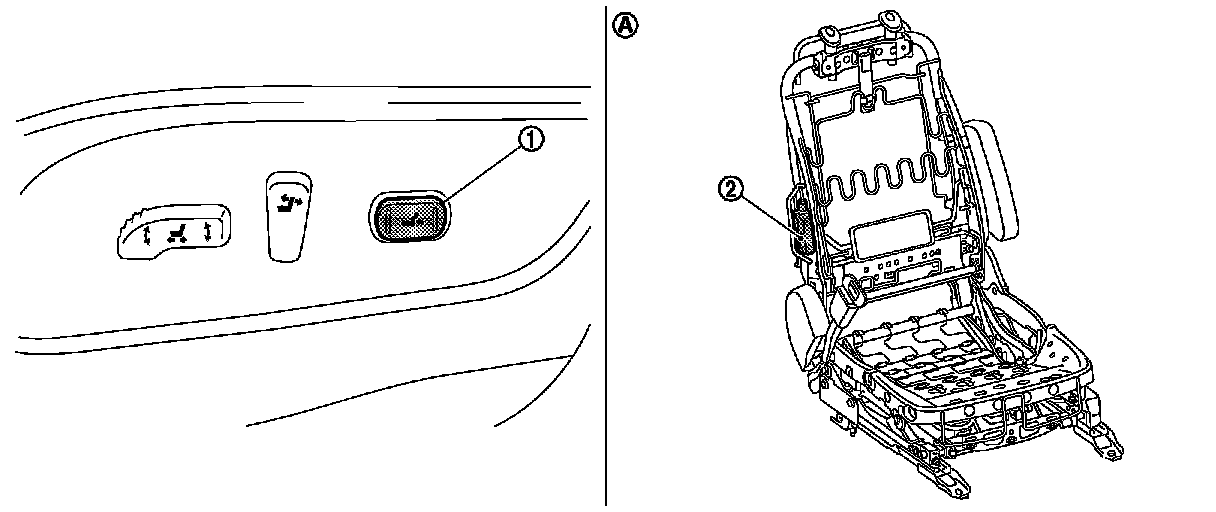 1

A

2