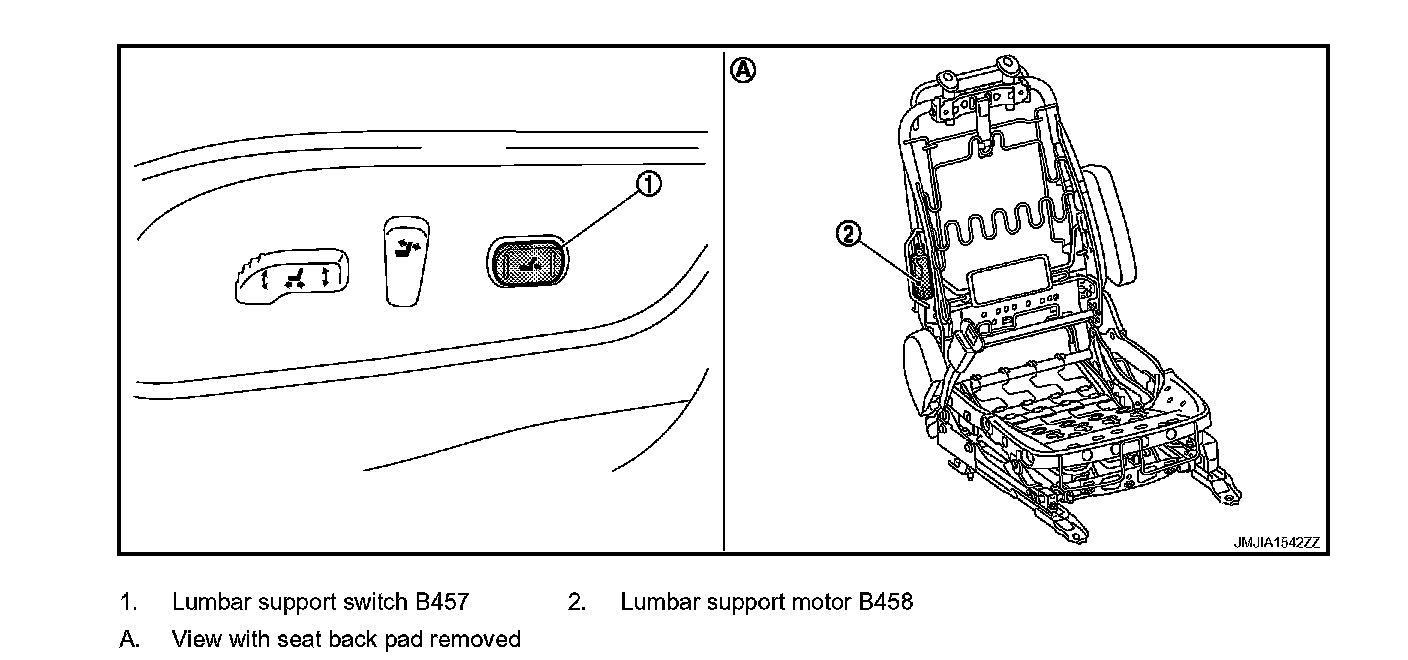 ①

Ⓐ

②

JMJIA1542ZZ

1. Lumbar support switch B457
2. Lumbar support motor B458
A. View with seat back pad removed