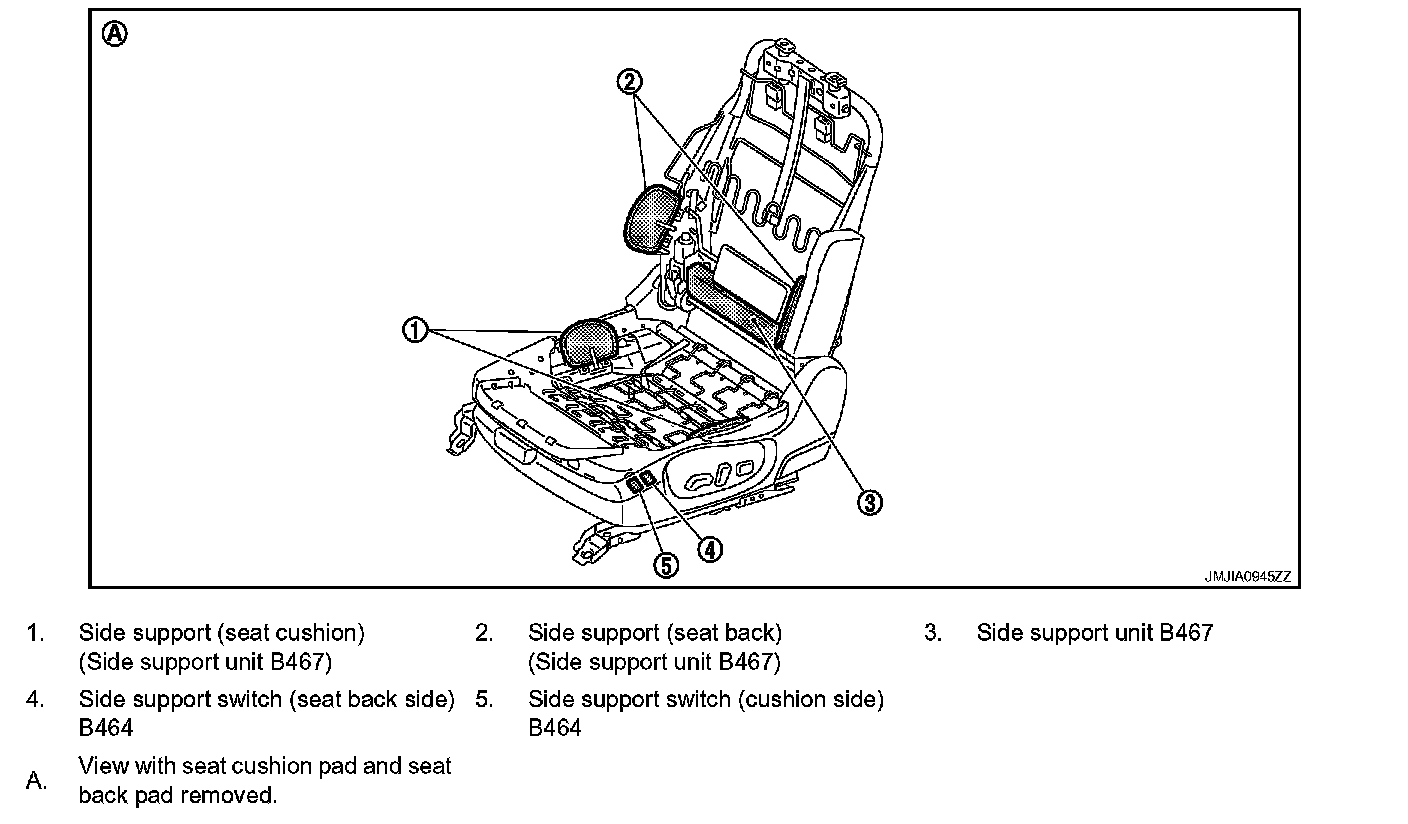 Ⓐ

②

①

③

④

⑤

JMJIA0945ZZ

1. Side support (seat cushion) (Side support unit B467)

2. Side support (seat back) (Side support unit B467)

3. Side support unit B467

4. Side support switch (seat back side) B464

5. Side support switch (cushion side) B464

A. View with seat cushion pad and seat back pad removed.